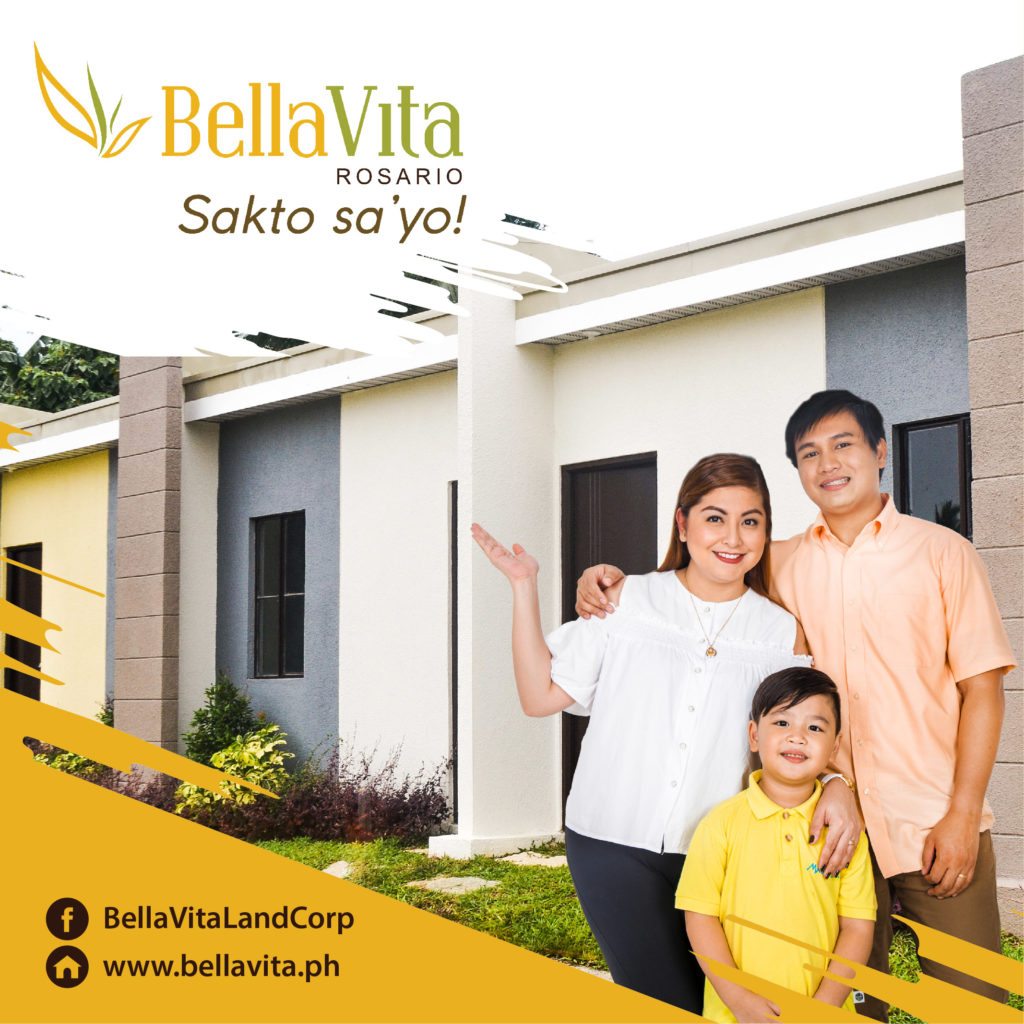 BellaVita
ROSARIO
Sakto sa'yo!

BellaVitaLandCorp
www.bellavita.ph